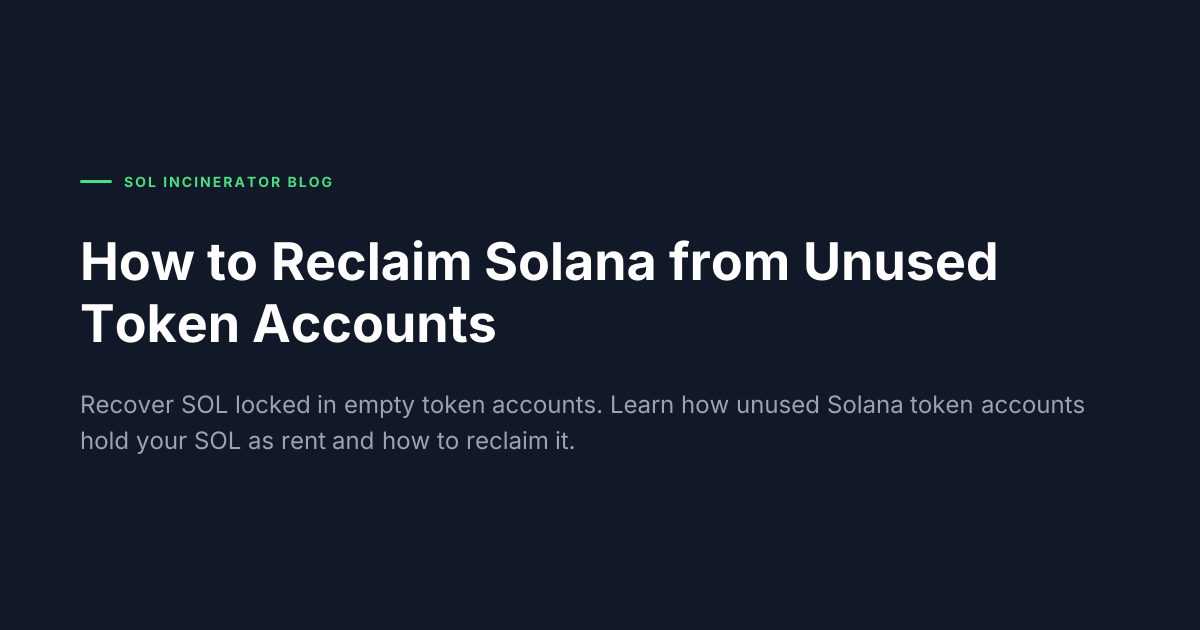 SOL INCINERATOR BLOG

How to Reclaim Solana from Unused Token Accounts

Recover SOL locked in empty token accounts. Learn how unused Solana token accounts hold your SOL as rent and how to reclaim it.